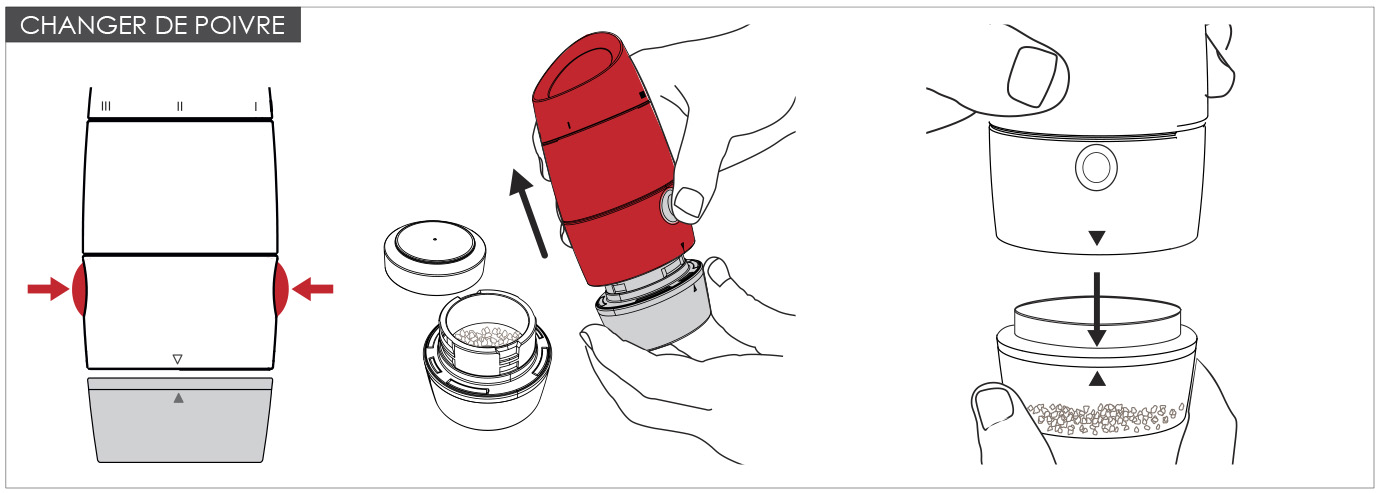 CHANGER DE POIVRE

III II I