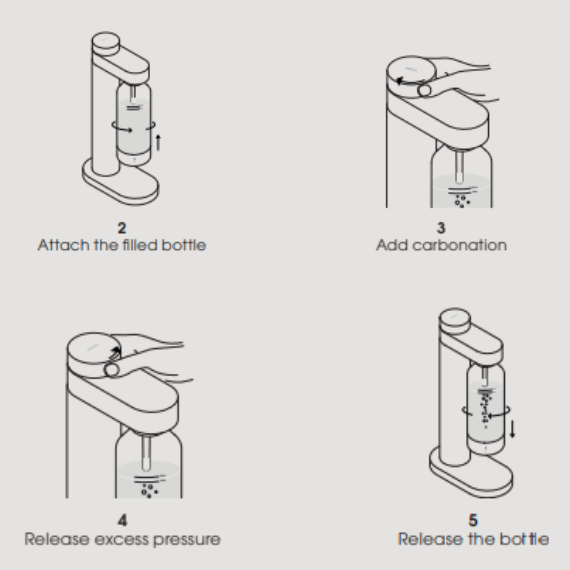 2
Attach the filled bottle

3
Add carbonation

4
Release excess pressure

5
Release the bottle