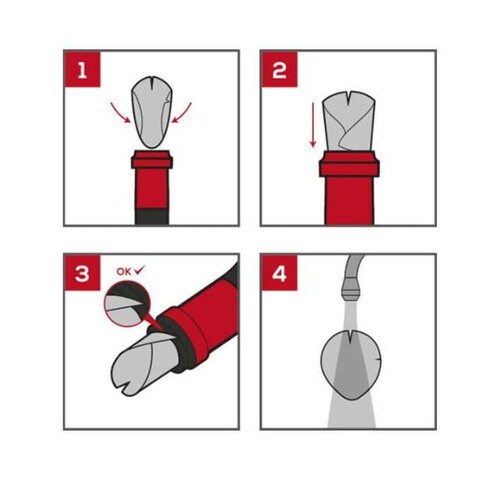 1

2

3

OK ✓

4