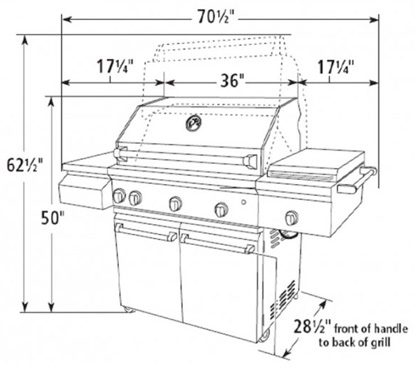 70½"

17¼"

36"

17¼"

62½"

50"

28½" front of handle to back of grill