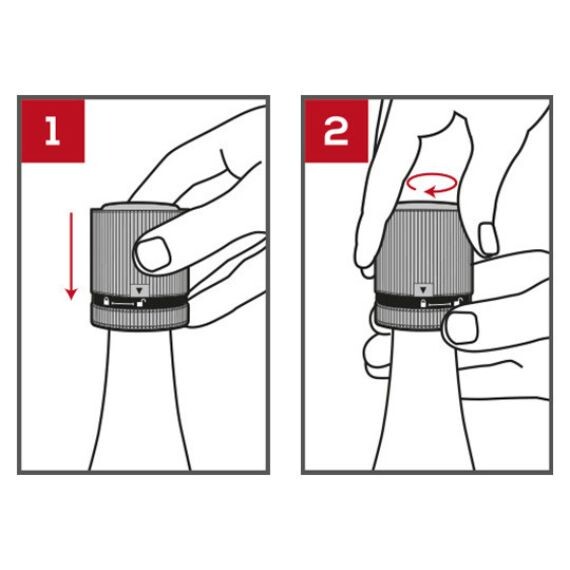 1

2