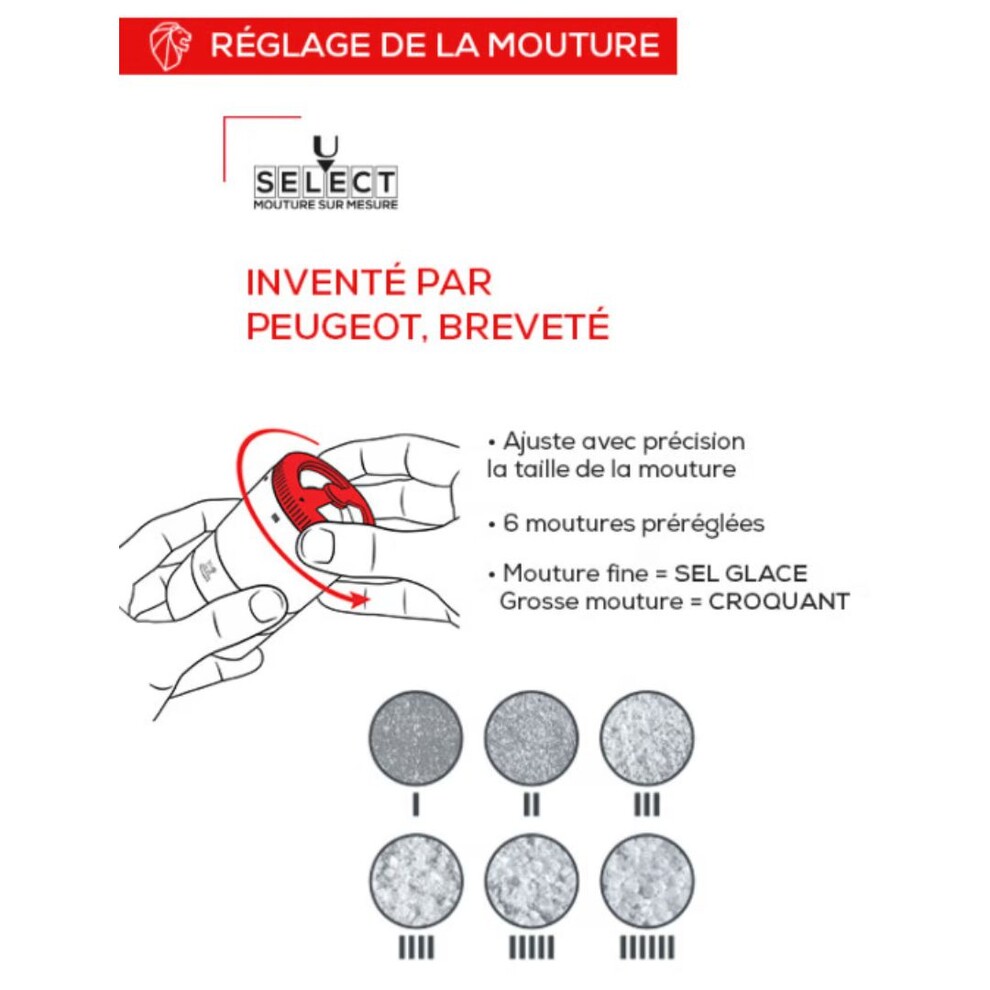 RÉGLAGE DE LA MOUTURE

U
SELECT
MOUTURE SUR MESURE

INVENTÉ PAR PEUGEOT, BREVETÉ

• Ajuste avec précision la taille de la mouture

• 6 moutures préréglées

• Mouture fine = SEL GLACE
Grosse mouture = CROQUANT

I II III

IIII IIIII IIIIII