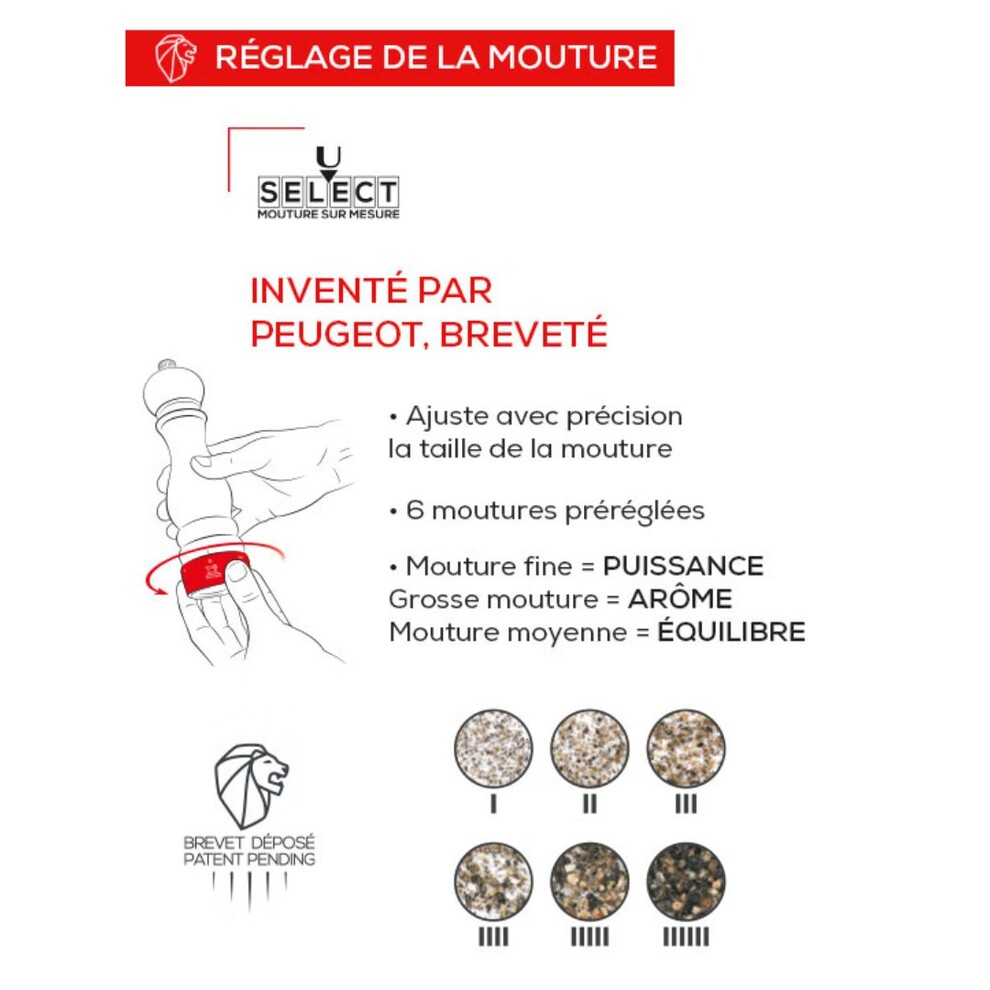 RÉGLAGE DE LA MOUTURE

U SELECT
MOUTURE SUR MESURE

INVENTÉ PAR PEUGEOT, BREVETÉ

• Ajuste avec précision la taille de la mouture

• 6 moutures préréglées

• Mouture fine = PUISSANCE
Grosse mouture = ARÔME
Mouture moyenne = ÉQUILIBRE

BREVET DÉPOSÉ
PATENT PENDING

I II III

IIII IIIII IIIIII