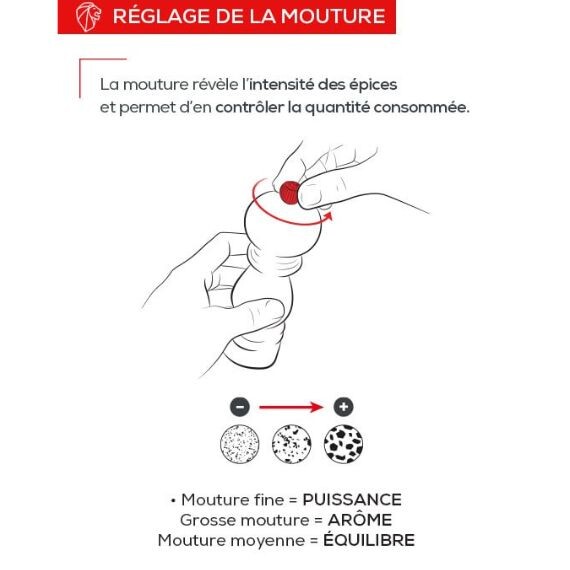 RÉGLAGE DE LA MOUTURE

La mouture révèle l'intensité des épices et permet d'en contrôler la quantité consommée.

−
+

• Mouture fine = PUISSANCE
Grosse mouture = ARÔME
Mouture moyenne = ÉQUILIBRE