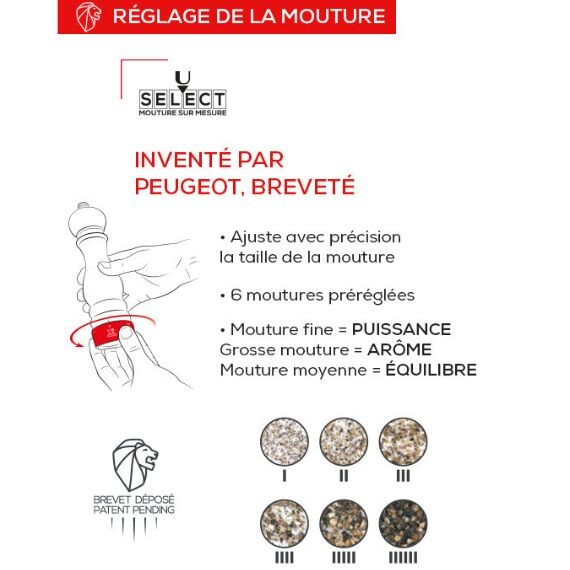 RÉGLAGE DE LA MOUTURE

U SELECT
MOUTURE SUR MESURE

INVENTÉ PAR PEUGEOT, BREVETÉ

• Ajuste avec précision la taille de la mouture

• 6 moutures préréglées

• Mouture fine = PUISSANCE
Grosse mouture = ARÔME
Mouture moyenne = ÉQUILIBRE

BREVET DÉPOSÉ
PATENT PENDING

I II III

IIII IIIII IIIIII