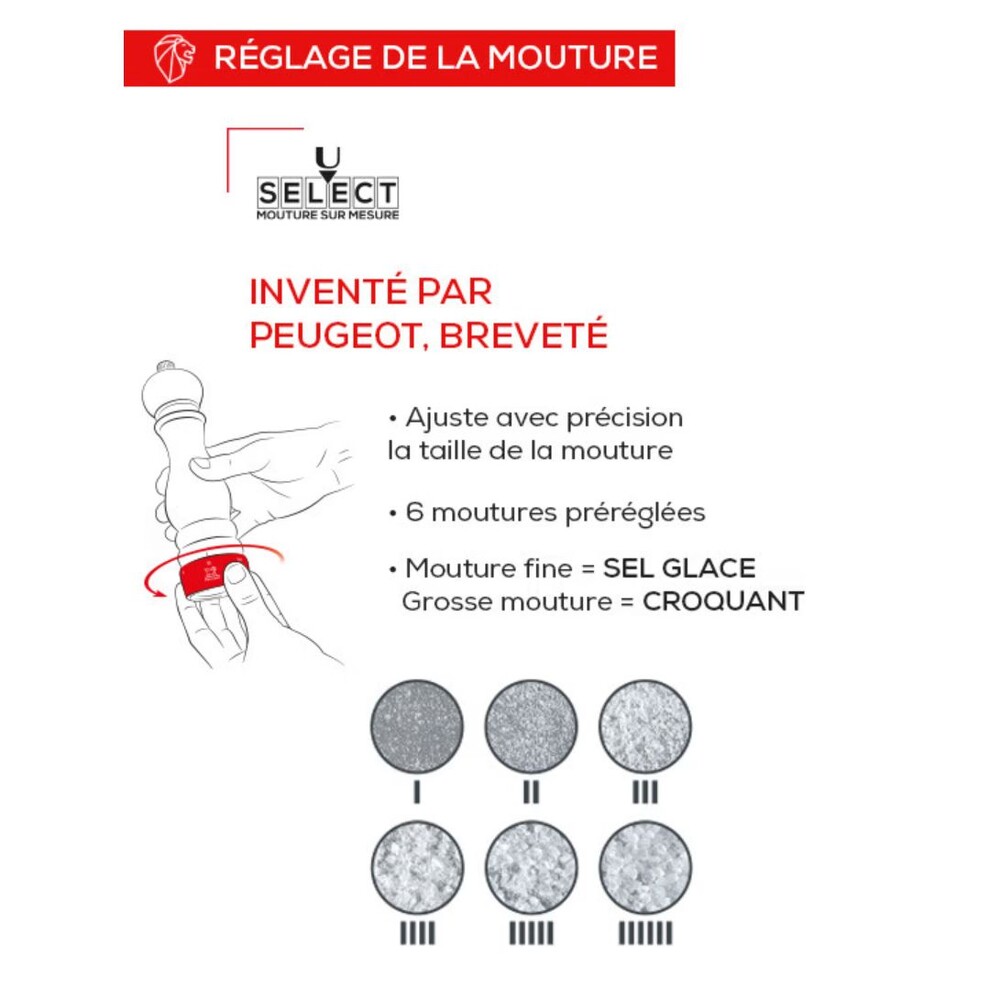 RÉGLAGE DE LA MOUTURE

U
SELECT
MOUTURE SUR MESURE

INVENTÉ PAR PEUGEOT, BREVETÉ

• Ajuste avec précision la taille de la mouture

• 6 moutures préréglées

• Mouture fine = SEL GLACE
Grosse mouture = CROQUANT

I
II
III
IIII
IIIII
IIIIII